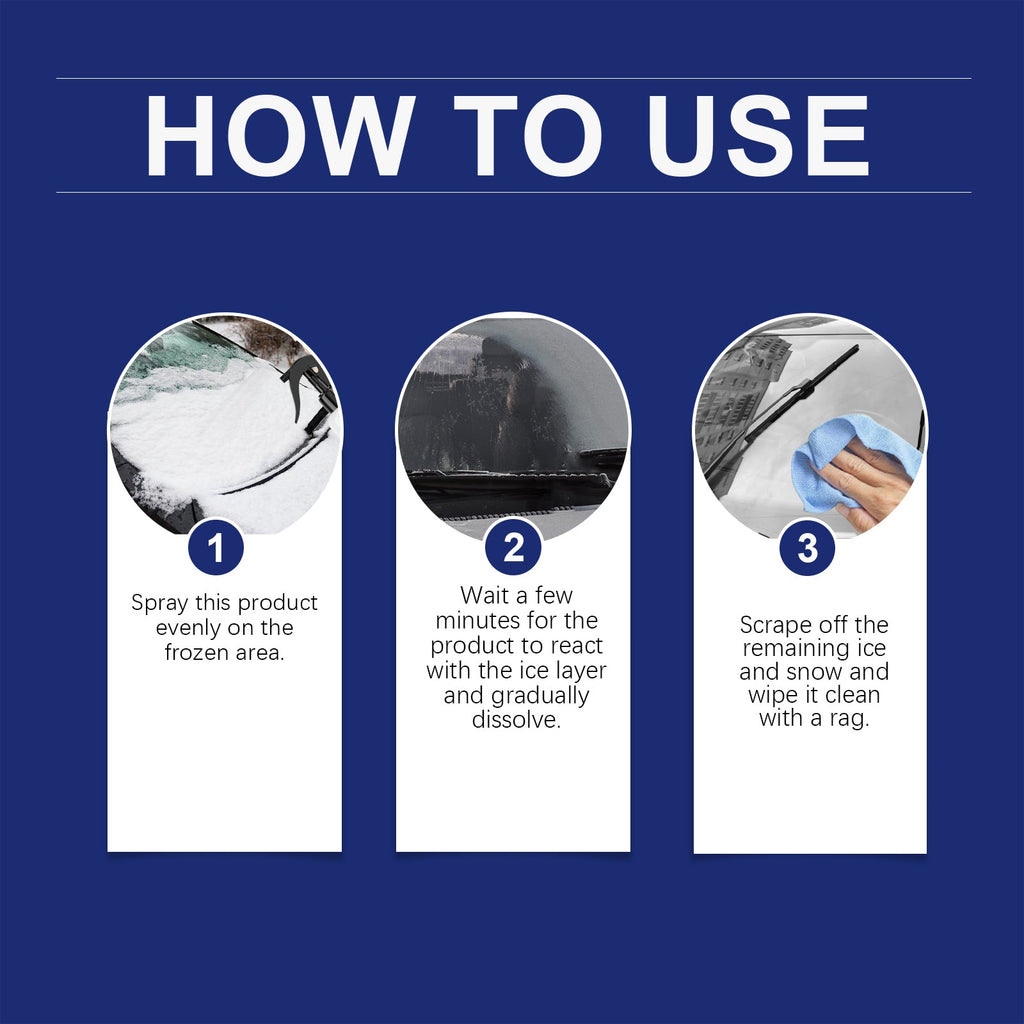 HOW TO USE

1

Spray this product evenly on the frozen area.

2

Wait a few minutes for the product to react with the ice layer and gradually dissolve.

3

Scrape off the remaining ice and snow and wipe it clean with a rag.